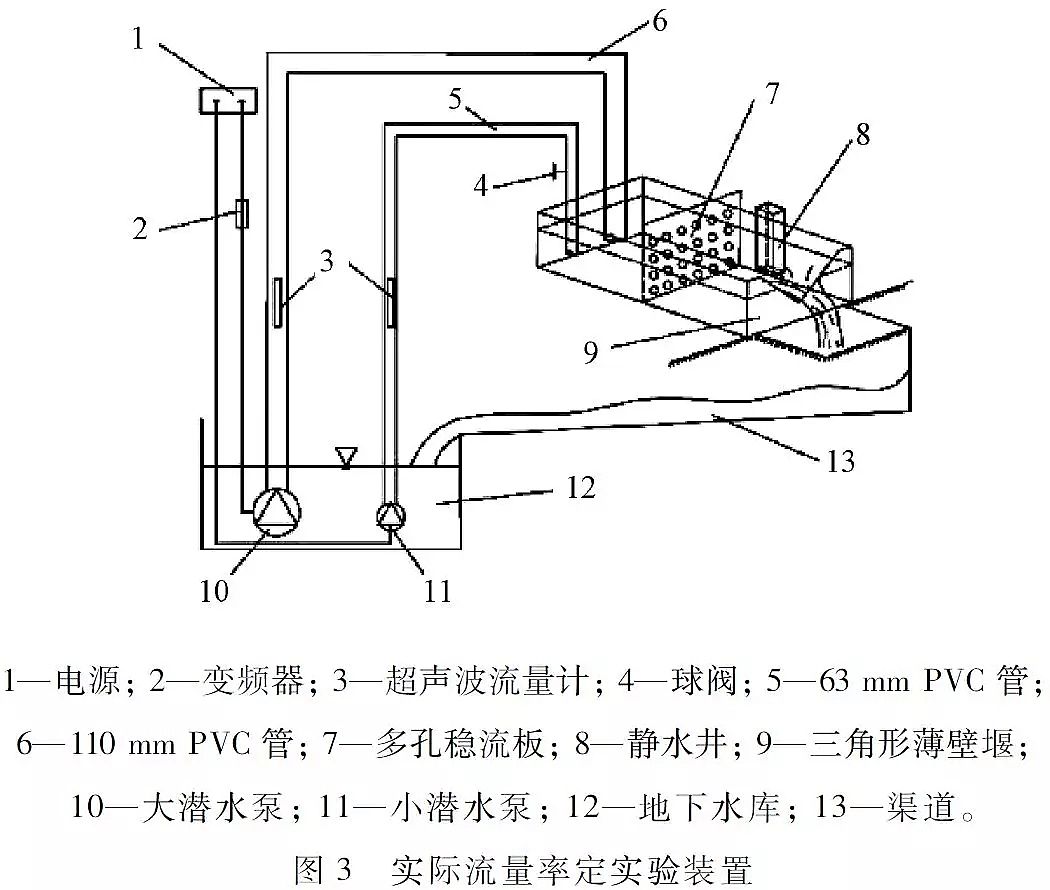 1

6

5

7

8

4

2

3

9

13

12

10

11

1—电源；2—变频器；3—超声波流量计；4—球阀；5—63 mm PVC 管；6—110 mm PVC 管；7—多孔稳流板；8—静水井；9—三角形薄壁堰；10—大潜水泵；11—小潜水泵；12—地下水库；13—渠道。

图 3　实际流量率定实验装置